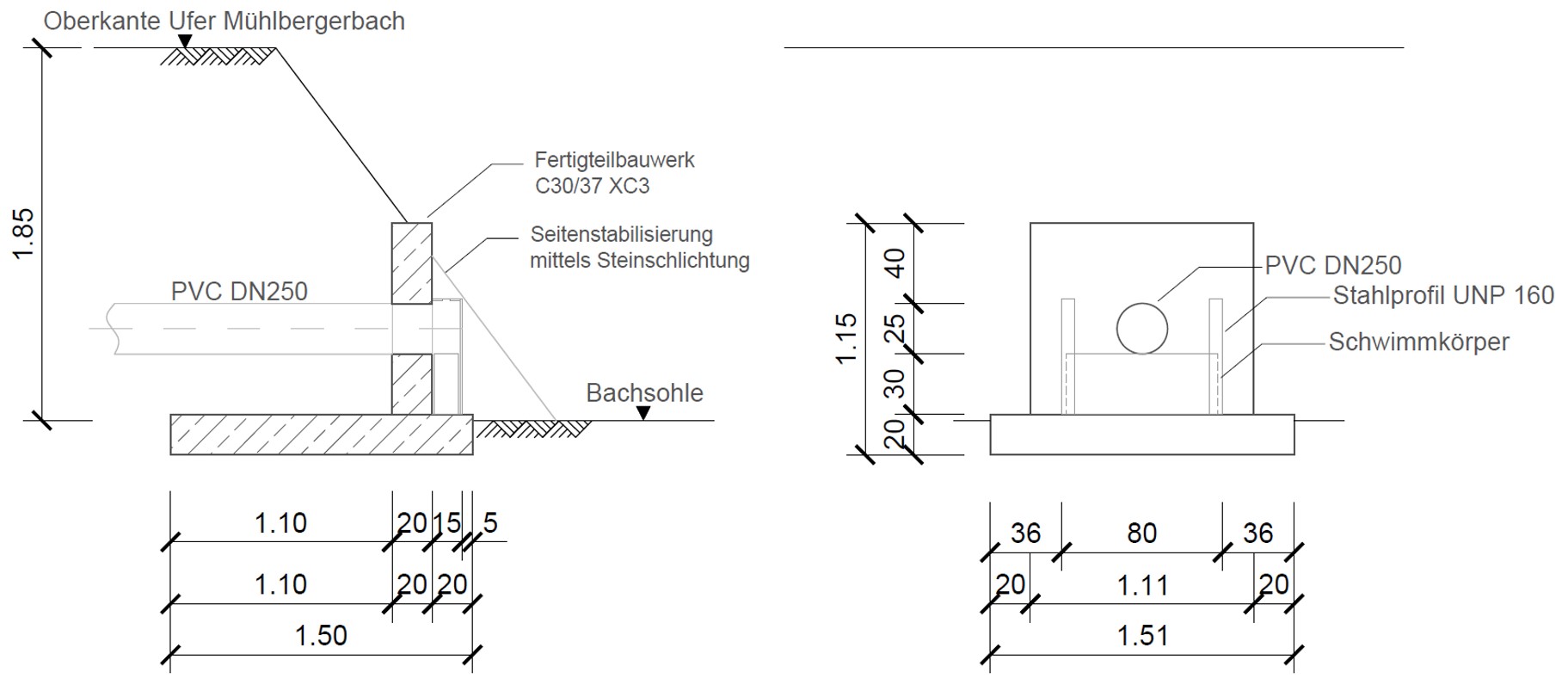 Oberkante Ufer Mühlbergerbach

1.85

Fertigteilbauwerk
C30/37 XC3

Seitenstabilisierung
mittels Steinschlichtung

PVC DN250

Bachsohle

1.10 20 15 5

1.10 20 20

1.50

1.15

40

25

30

20

PVC DN250
Stahlprofil UNP 160
Schwimmkörper

36 80 36

20 1.11 20

1.51