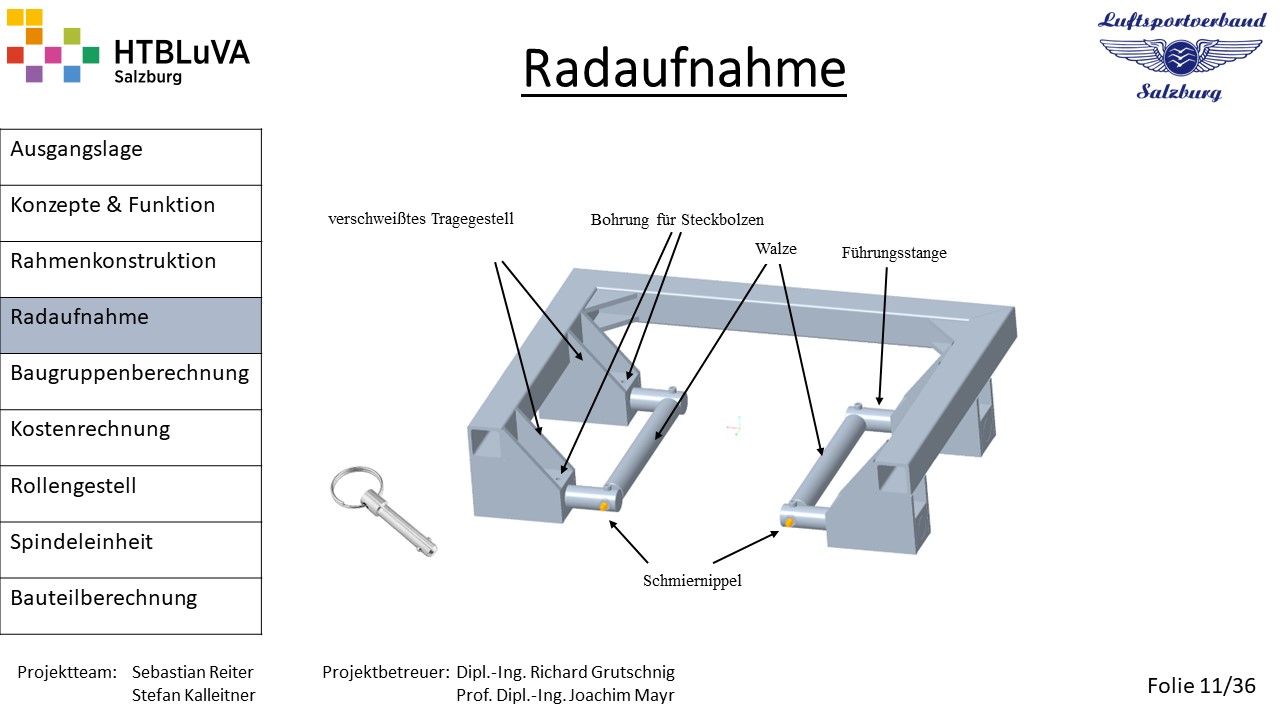 HTBLuVA
Salzburg

Radaufnahme

Luftsportverband
Salzburg

Ausgangslage
Konzepte & Funktion
Rahmenkonstruktion
Radaufnahme
Baugruppenberechnung
Kostenrechnung
Rollengestell
Spindeleinheit
Bauteilberechnung

verschweißtes Tragegestell
Bohrung für Steckbolzen
Walze
Führungsstange
Schmiernippel

Projektteam: Sebastian Reiter
Stefan Kalleitner

Projektbetreuer: Dipl.-Ing. Richard Grutschnig
Prof. Dipl.-Ing. Joachim Mayr

Folie 11/36