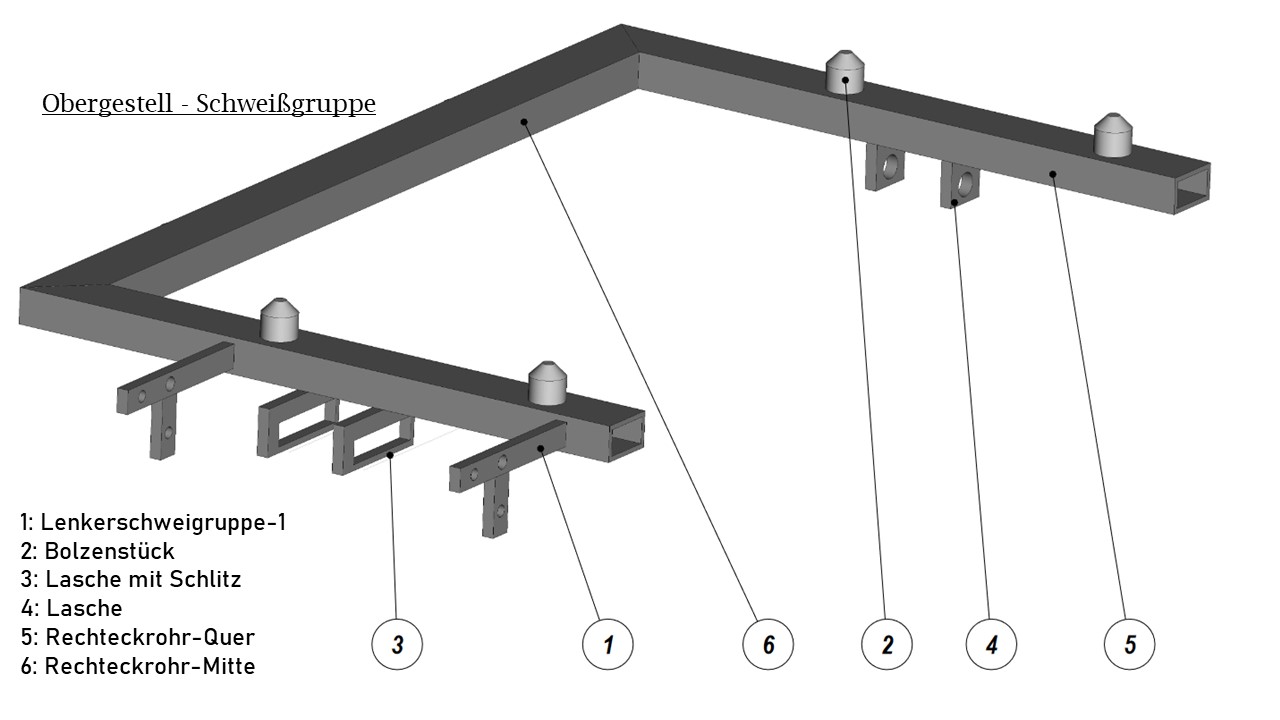 Obergestell - Schweißgruppe

1: Lenkerschweigruppe-1
2: Bolzenstück
3: Lasche mit Schlitz
4: Lasche
5: Rechteckrohr-Quer
6: Rechteckrohr-Mitte

3 1 6 2 4 5