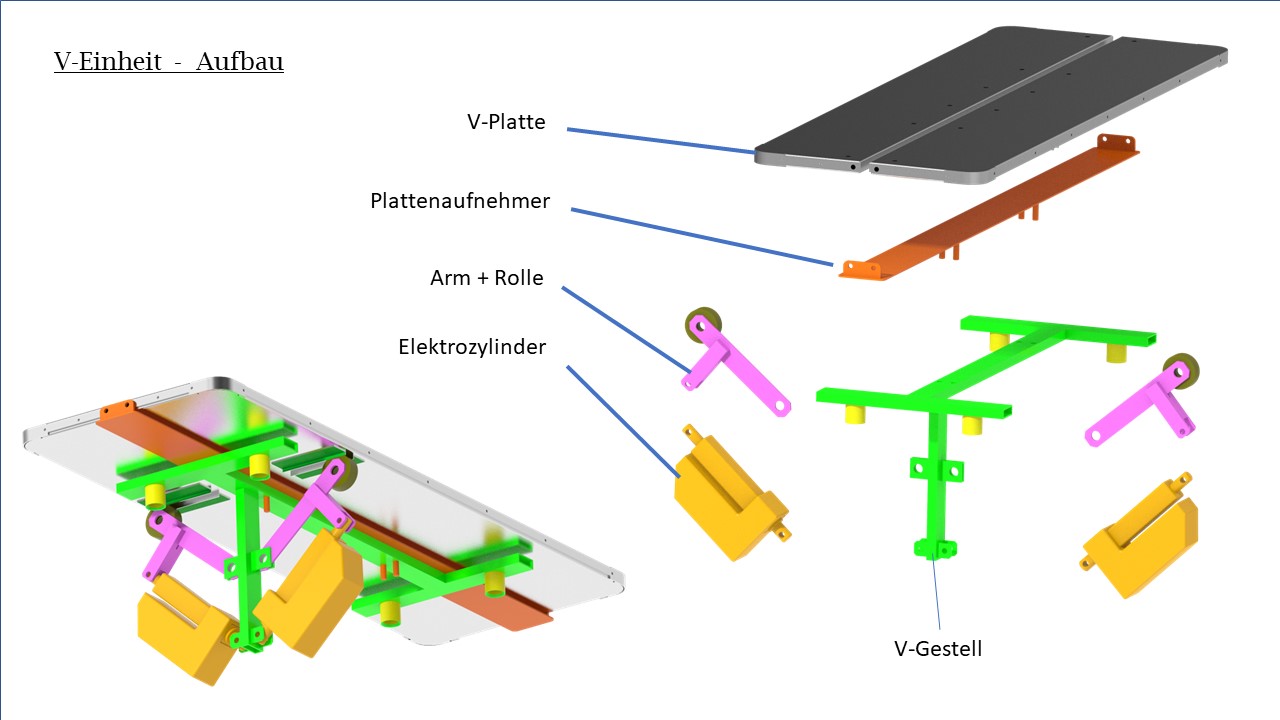 V-Einheit - Aufbau

V-Platte

Plattenaufnehmer

Arm + Rolle

Elektrozylinder

V-Gestell