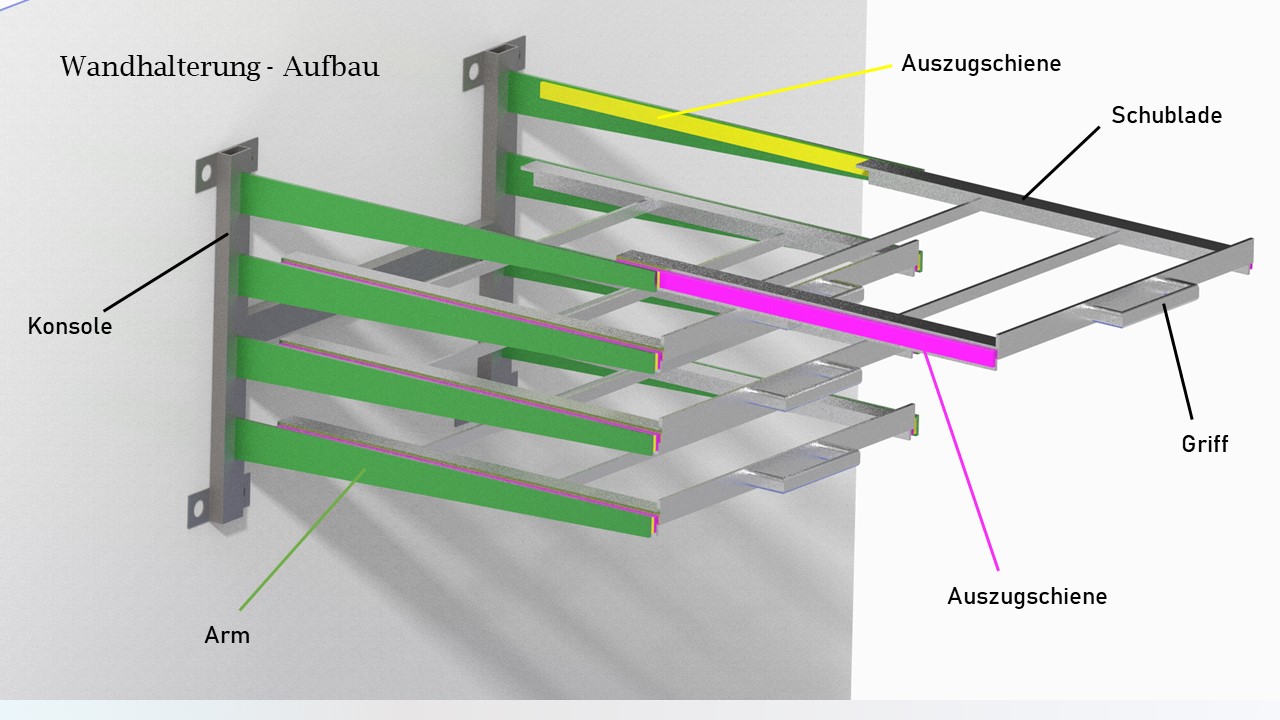 Wandhalterung - Aufbau

Auszugschiene

Schublade

Konsole

Griff

Auszugschiene

Arm