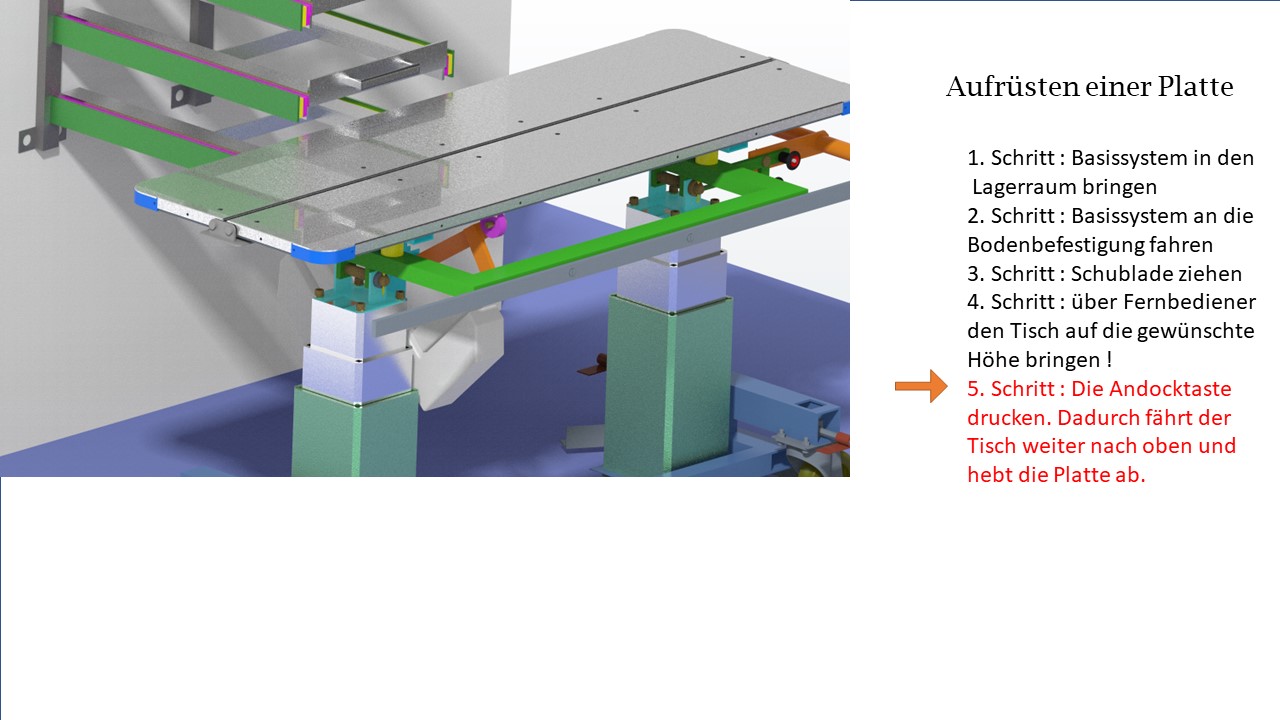 Aufrüsten einer Platte

1. Schritt : Basissystem in den Lagerraum bringen
2. Schritt : Basissystem an die Bodenbefestigung fahren
3. Schritt : Schublade ziehen
4. Schritt : über Fernbediener den Tisch auf die gewünschte Höhe bringen !
5. Schritt : Die Andocktaste drucken. Dadurch fährt der Tisch weiter nach oben und hebt die Platte ab.