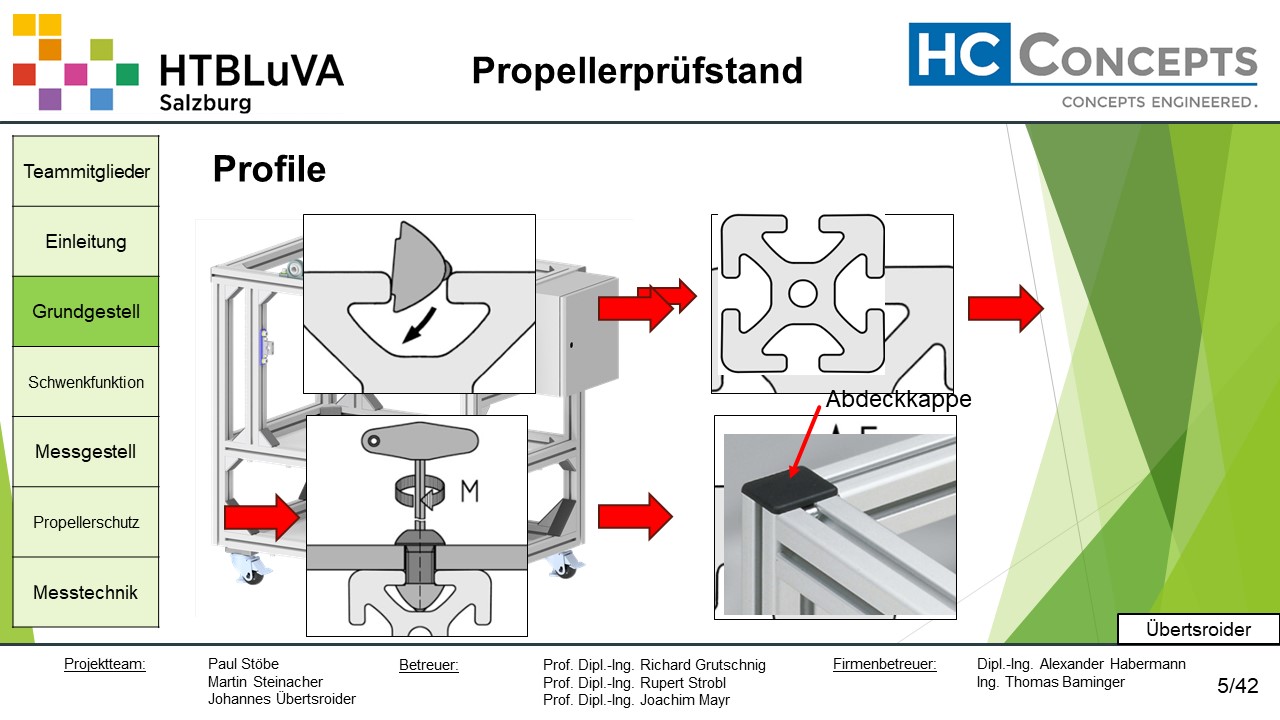 HTBLuVA
Salzburg

Propellerprüfstand

HC CONCEPTS
CONCEPTS ENGINEERED.

Teammitglieder

Einleitung

Grundgestell

Schwenkfunktion

Messgestell

Propellerschutz

Messtechnik

Profile

M

Abdeckkappe

Übertsroider

Projektteam:
Paul Stöbe
Martin Steinacher
Johannes Übertsroider

Betreuer:
Prof. Dipl.-Ing. Richard Grutschnig
Prof. Dipl.-Ing. Rupert Strobl
Prof. Dipl.-Ing. Joachim Mayr

Firmenbetreuer:
Dipl.-Ing. Alexander Habermann
Ing. Thomas Baminger

5/42