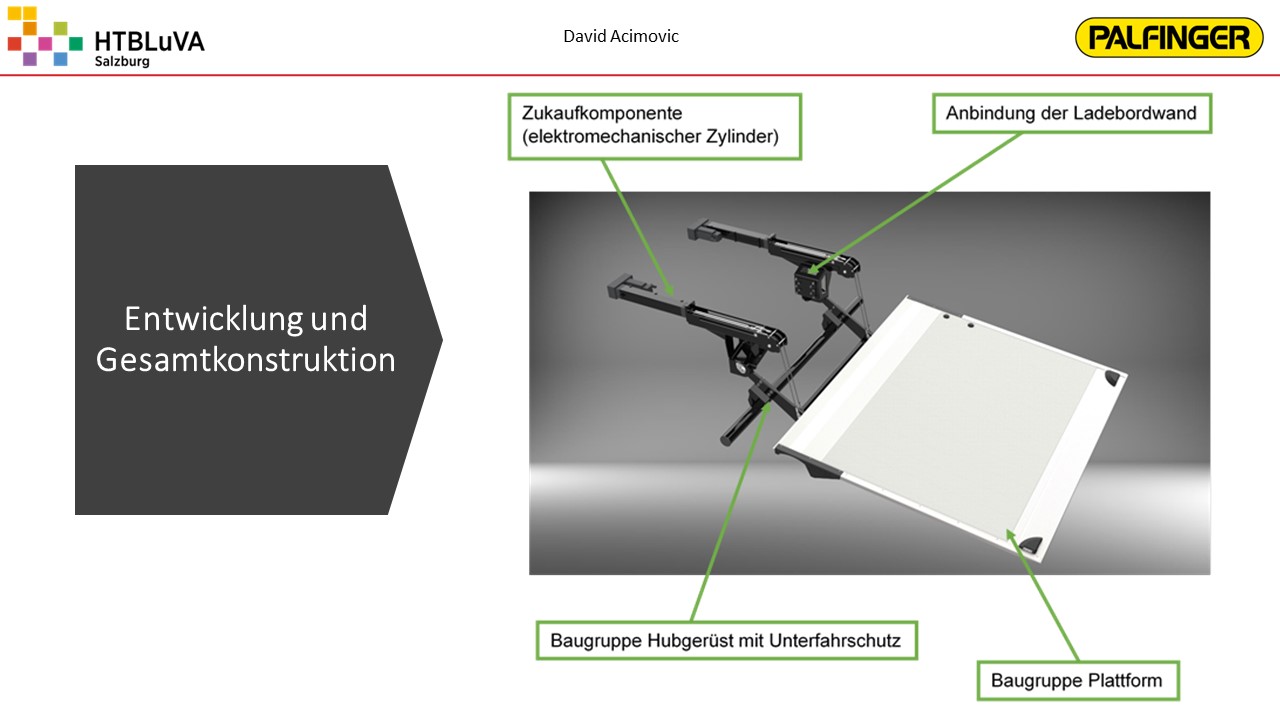 HTBLuVA
Salzburg

David Acimovic

PALFINGER

Entwicklung und Gesamtkonstruktion

Zukaufkomponente
(elektromechanischer Zylinder)

Anbindung der Ladebordwand

Baugruppe Hubgerüst mit Unterfahrschutz

Baugruppe Plattform